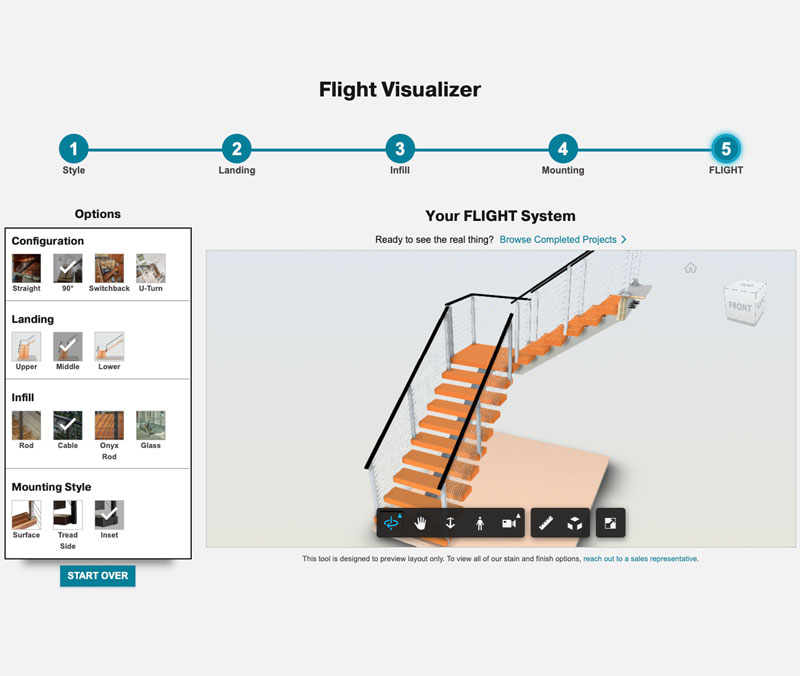 Flight Visualizer

1 Style

2 Landing

3 Infill

4 Mounting

5 FLIGHT

Options

Configuration

Straight 90° Switchback U-Turn

Landing

Upper Middle Lower

Infill

Rod Cable Onyx Rod Glass

Mounting Style

Surface Tread Side Inset

START OVER

Your FLIGHT System

Ready to see the real thing? Browse Completed Projects >

FRONT

This tool is designed to preview layout only. To view all of our stain and finish options, reach out to a sales representative.